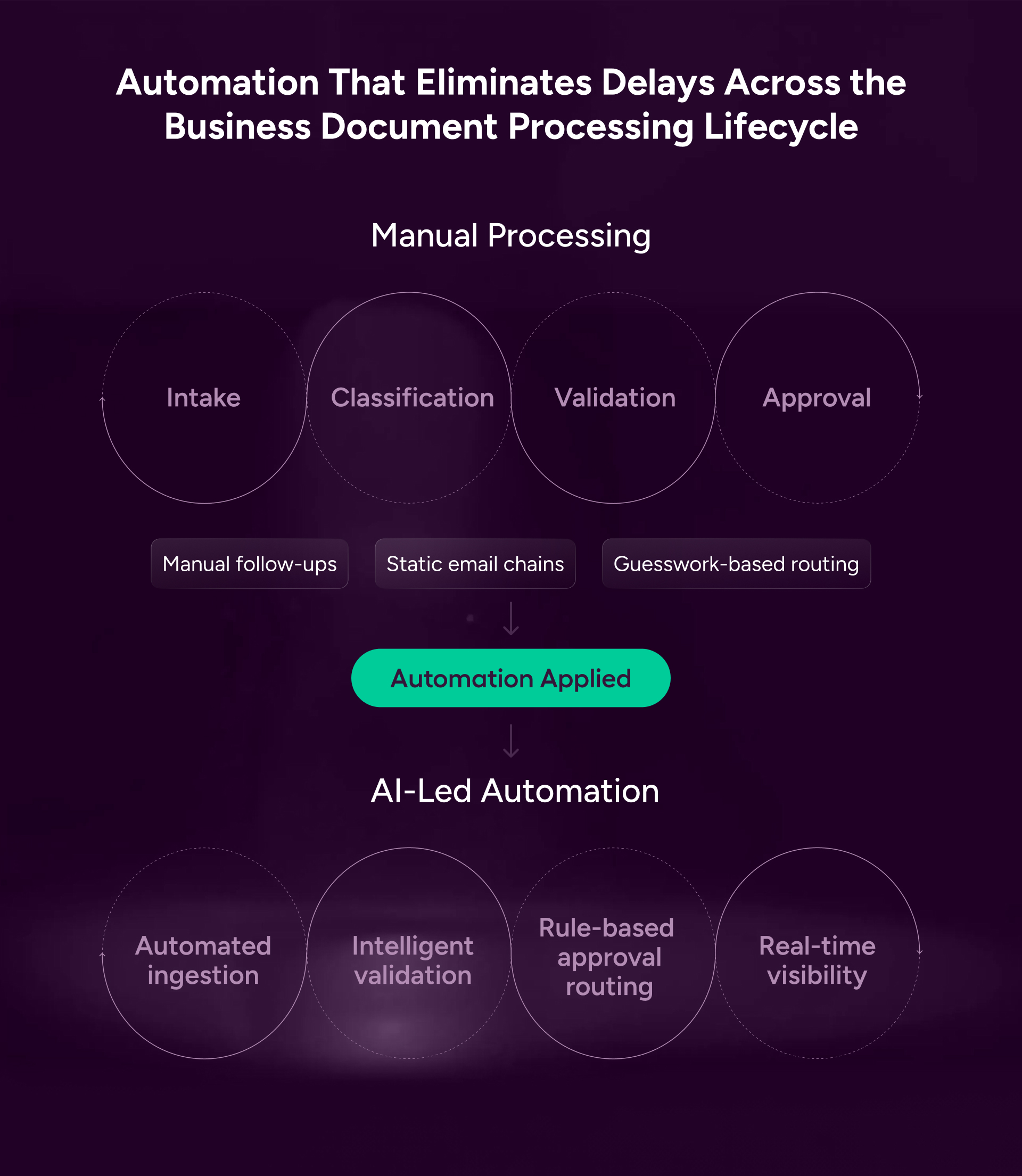 Automation That Eliminates Delays Across the Business Document Processing Lifecycle

Manual Processing

Intake

Classification

Validation

Approval

Manual follow-ups

Static email chains

Guesswork-based routing

Automation Applied

AI-Led Automation

Automated ingestion

Intelligent validation

Rule-based approval routing

Real-time visibility